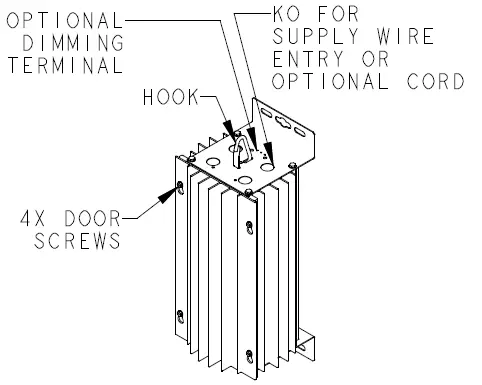 OPTIONAL DIMMING TERMINAL

KO FOR SUPPLY WIRE ENTRY OR OPTIONAL CORD

HOOK

4X DOOR SCREWS