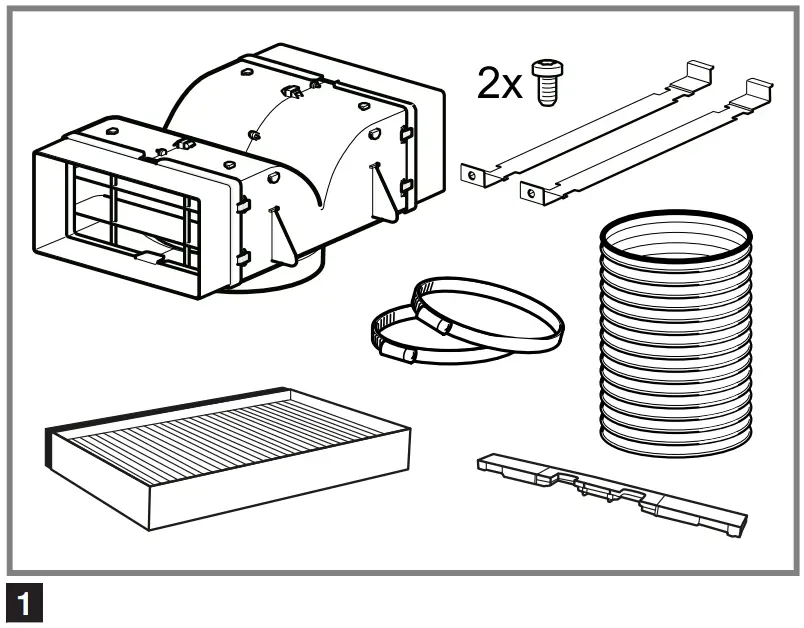 2x

1