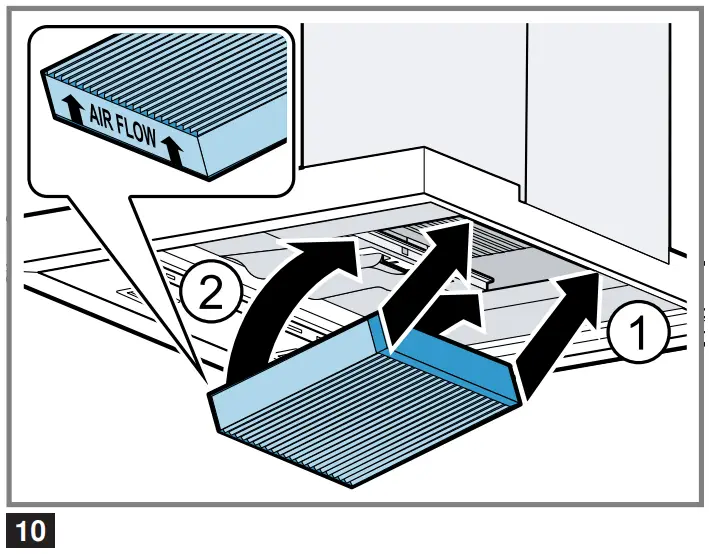 AIR FLOW

2

1

10