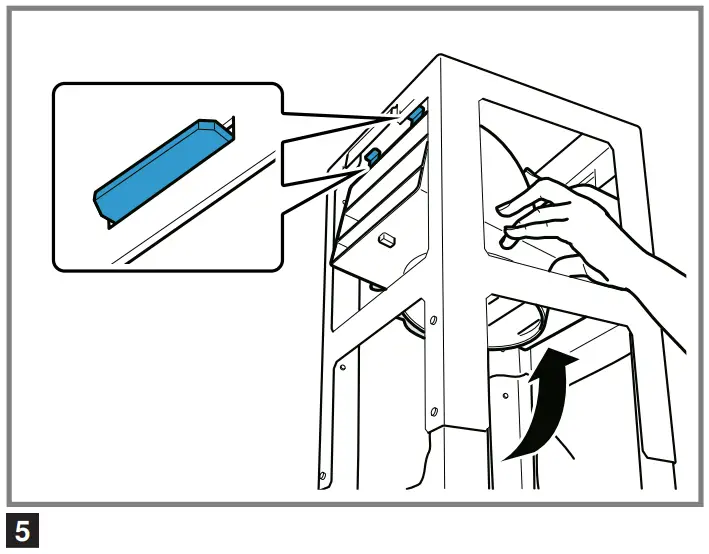 5