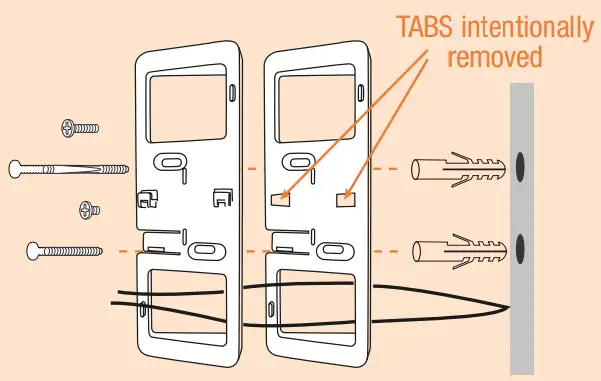 TABS intentionally removed