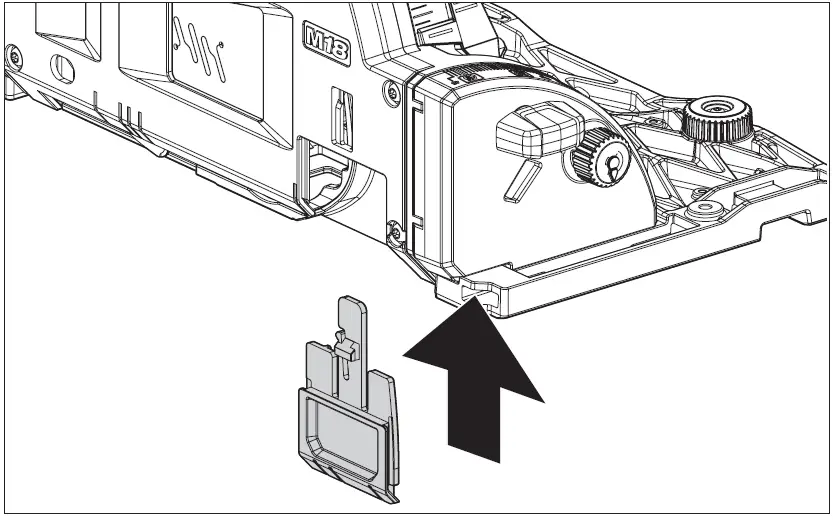 M18