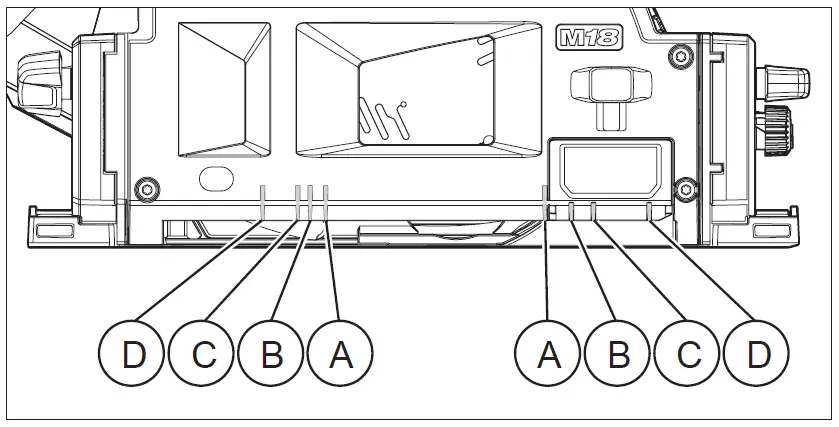 M18

D C B A A B C D