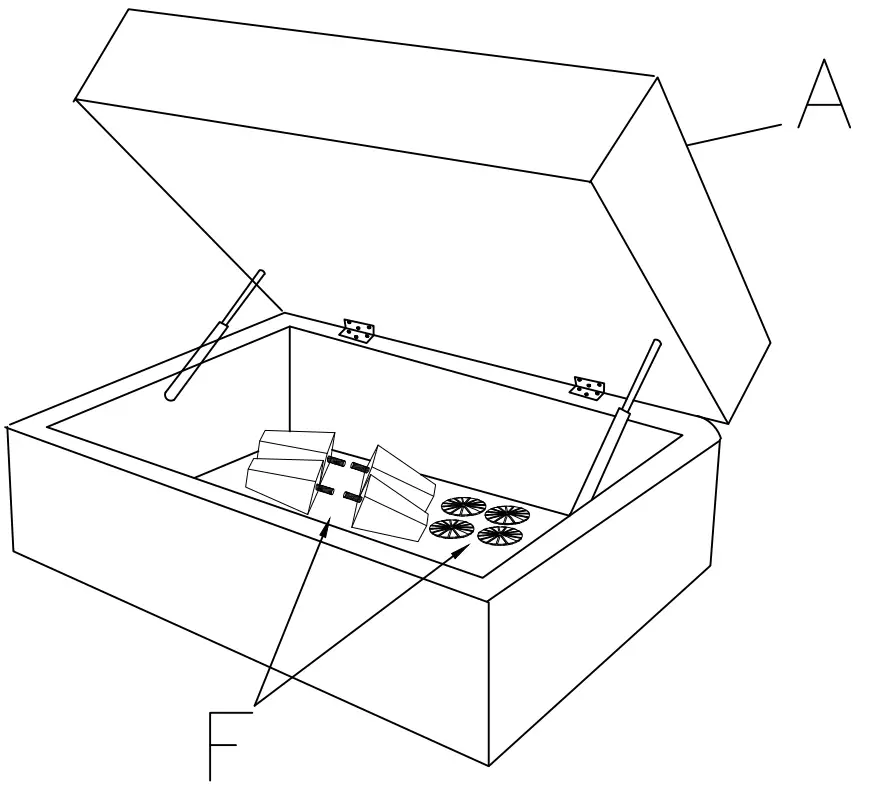 A

F