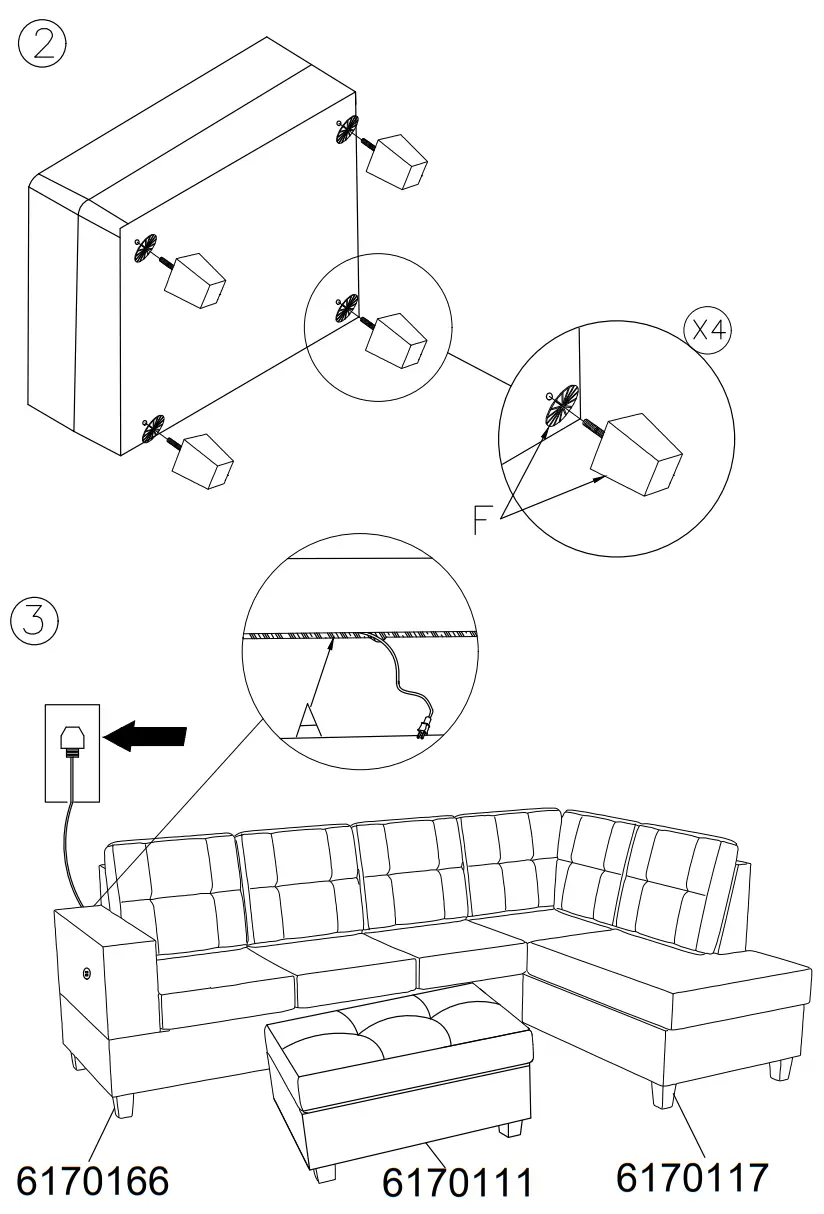 ②

X4

F

③

A

6170166

6170111

6170117