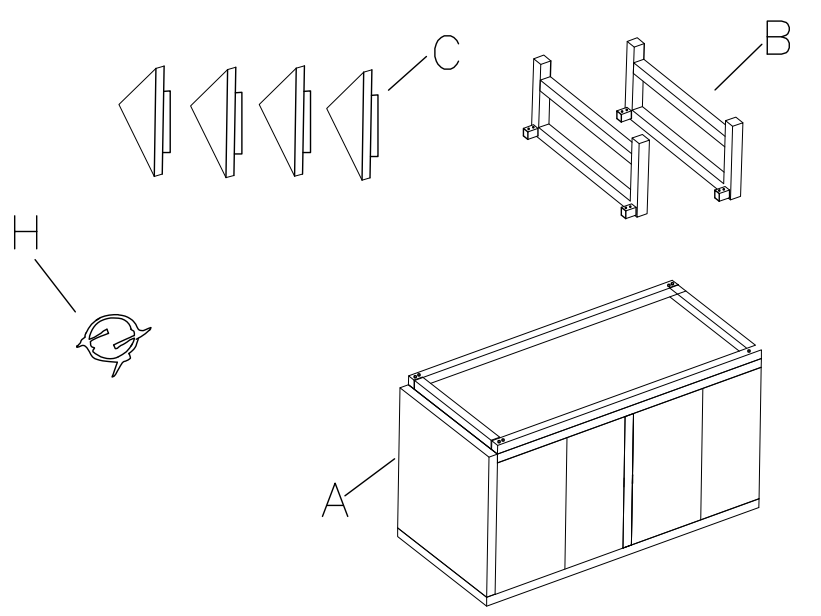 C

B

H

A