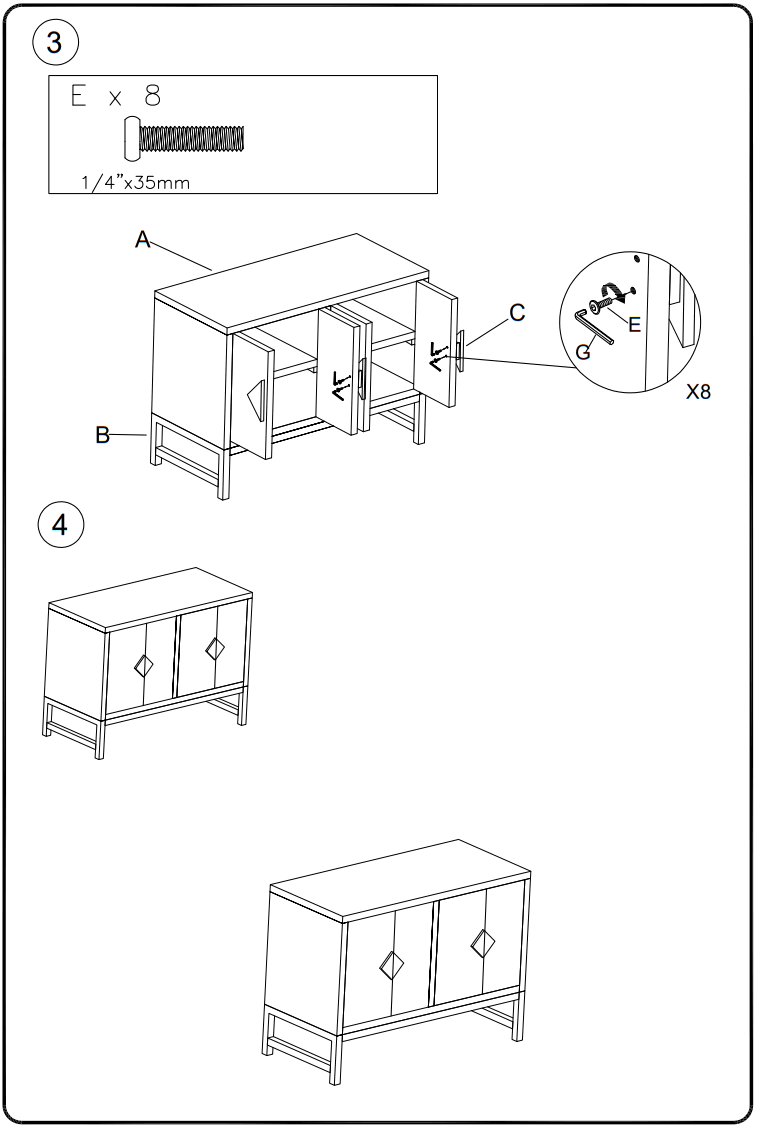 3

E x 8

1/4"x35mm

A

B

C

E

G

X8

4