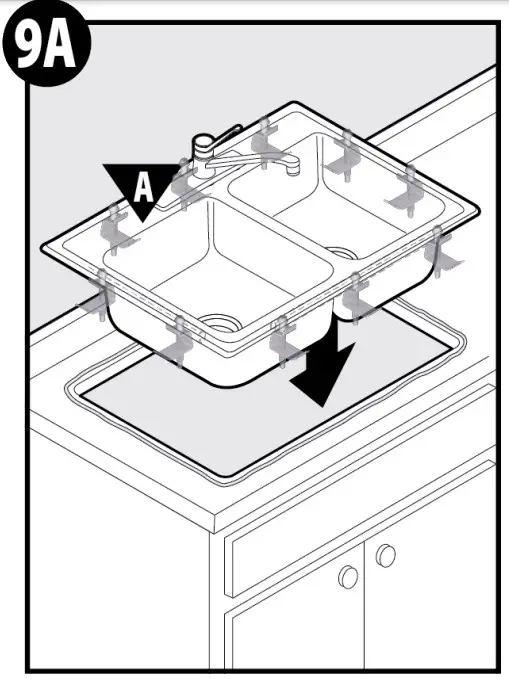 9A

A