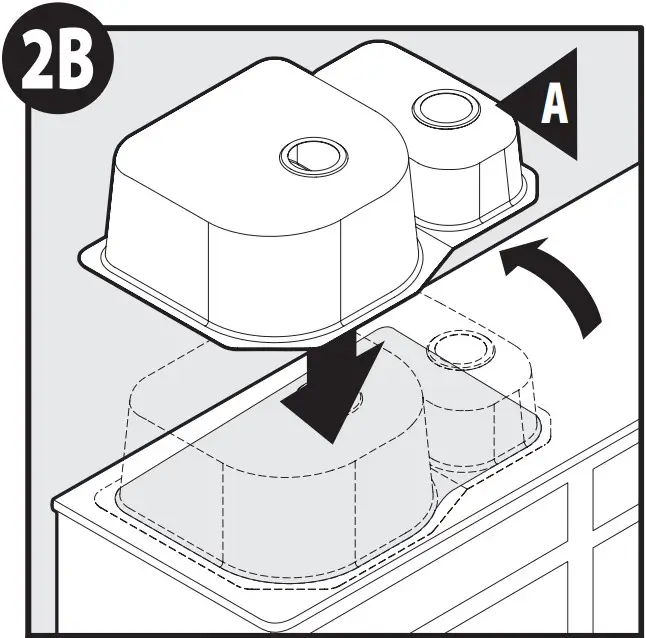 2B

A