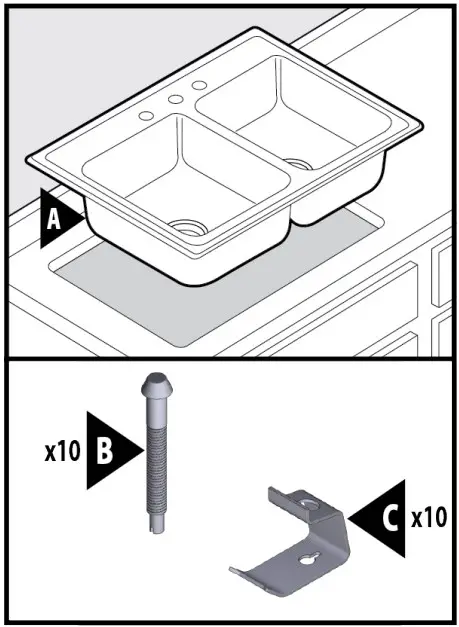 A

x10 B

C x10