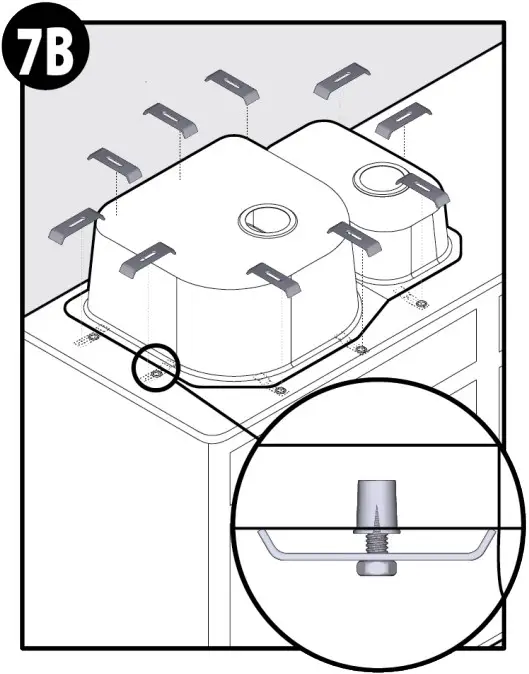 7B