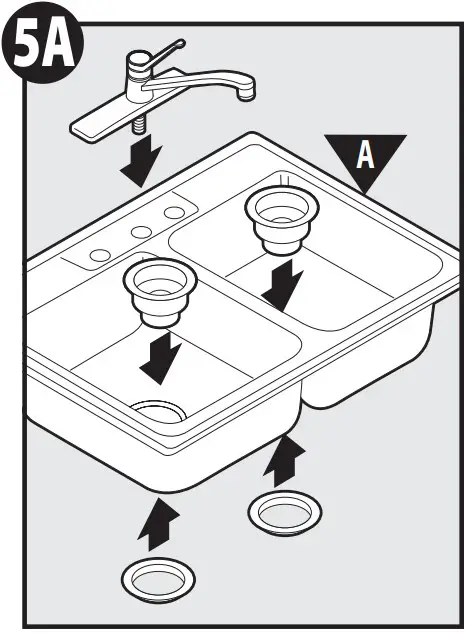 5A

A