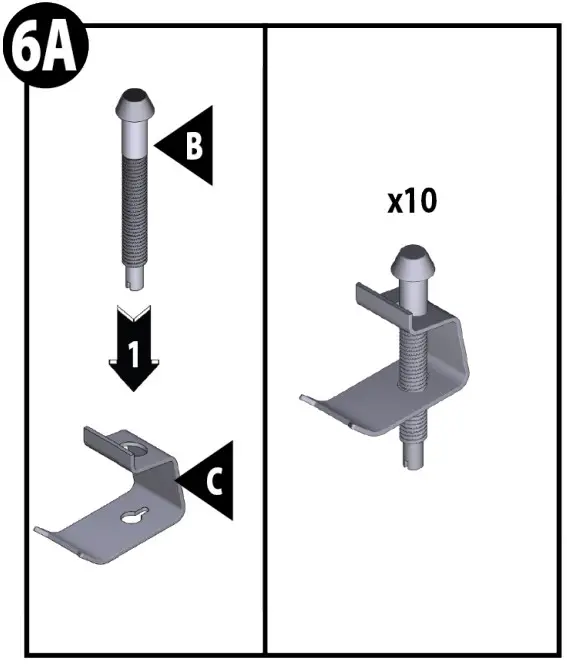 6A

B

1

C

x10