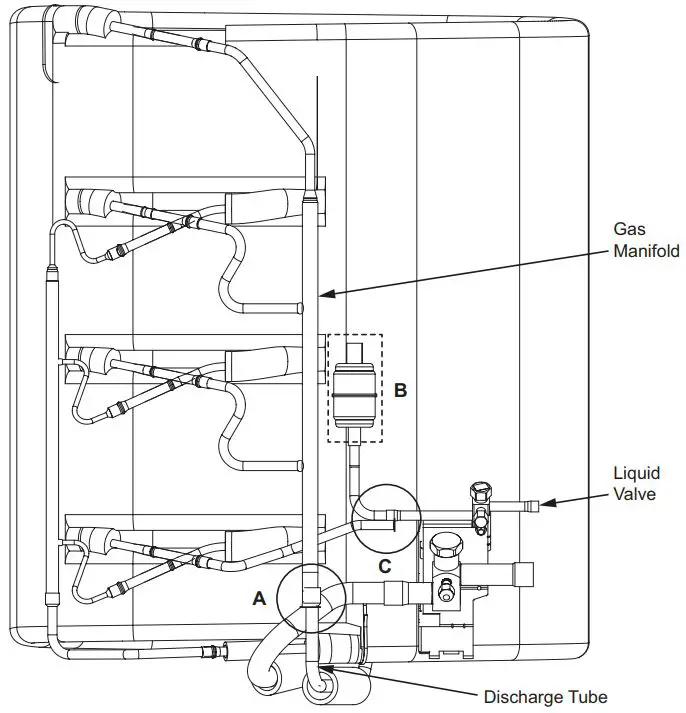 Gas Manifold

B

Liquid Valve

C

A

Discharge Tube