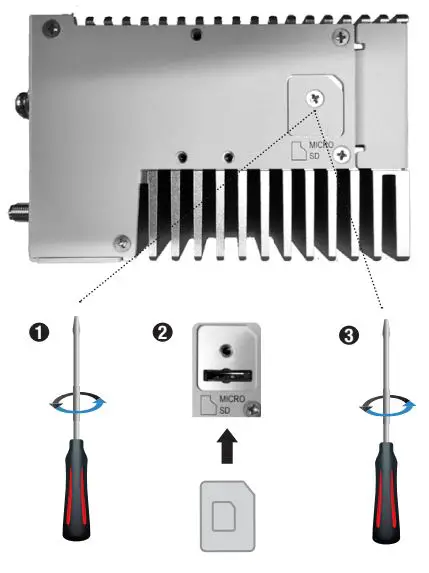 MICRO
SD

1

2

MICRO
SD

3