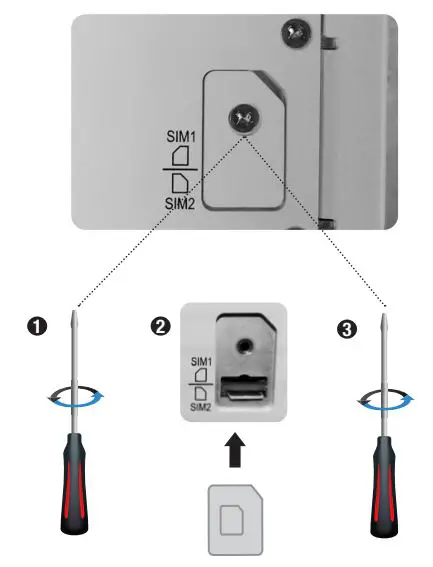 SIM1

SIM2

❶

❷

SIM1

SIM2

❸