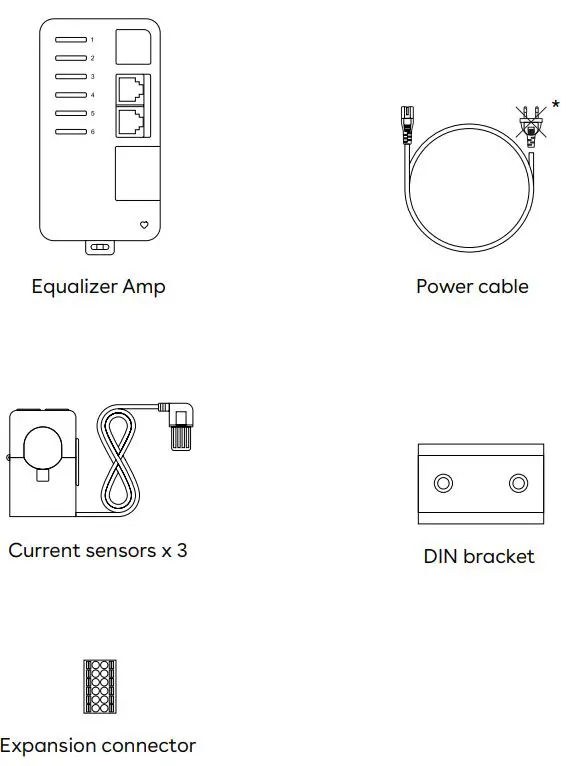 1
2
3
4
5
6

Equalizer Amp

*

Power cable

Current sensors x 3

DIN bracket

Expansion connector