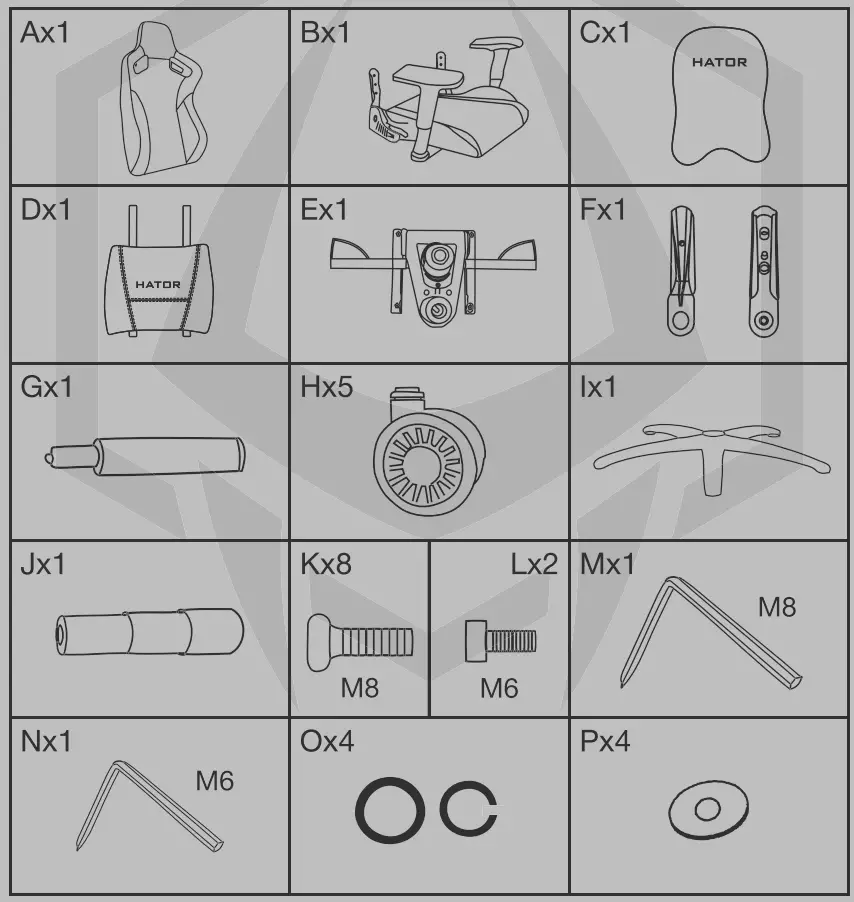 Ax1

Bx1

Cx1
HATOR

Dx1
HATOR

Ex1

Fx1

Gx1

Hx5

Ix1

Jx1

Kx8
M8

Lx2
M6

Mx1
M8

Nx1
M6

Ox4

Px4