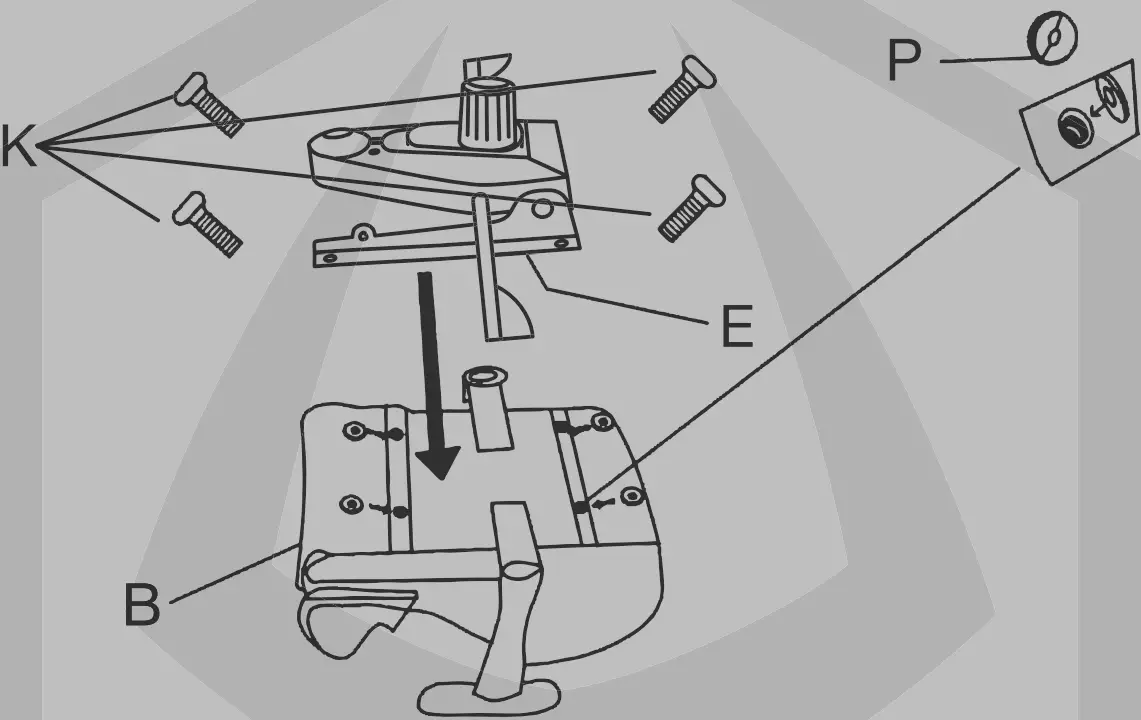 K

P

E

B