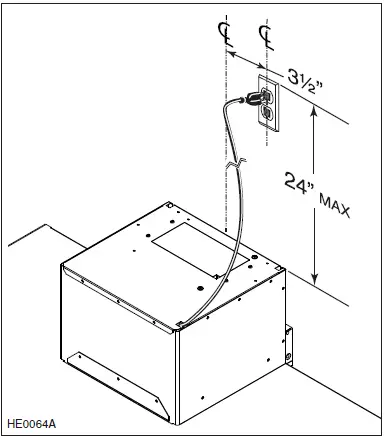 ℄ ℄

3½"

24" MAX

HE0064A