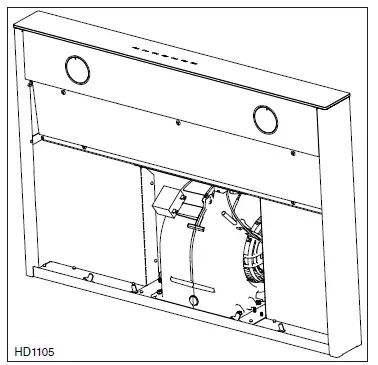 HD1105