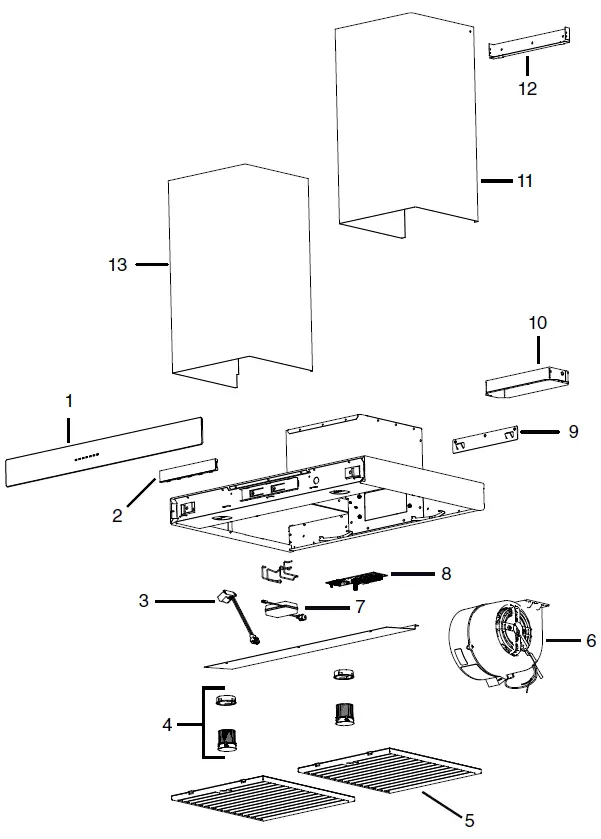 12

11

13

10

1

9

2

8

3

7

6

4

5