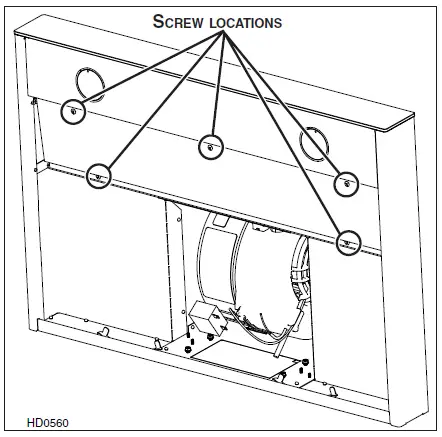 SCREW LOCATIONS

HD0560