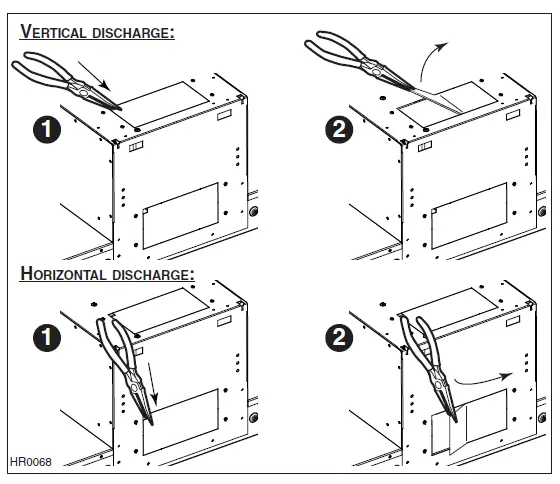 VERTICAL DISCHARGE:

1

2

HORIZONTAL DISCHARGE:

1

2

HR0068