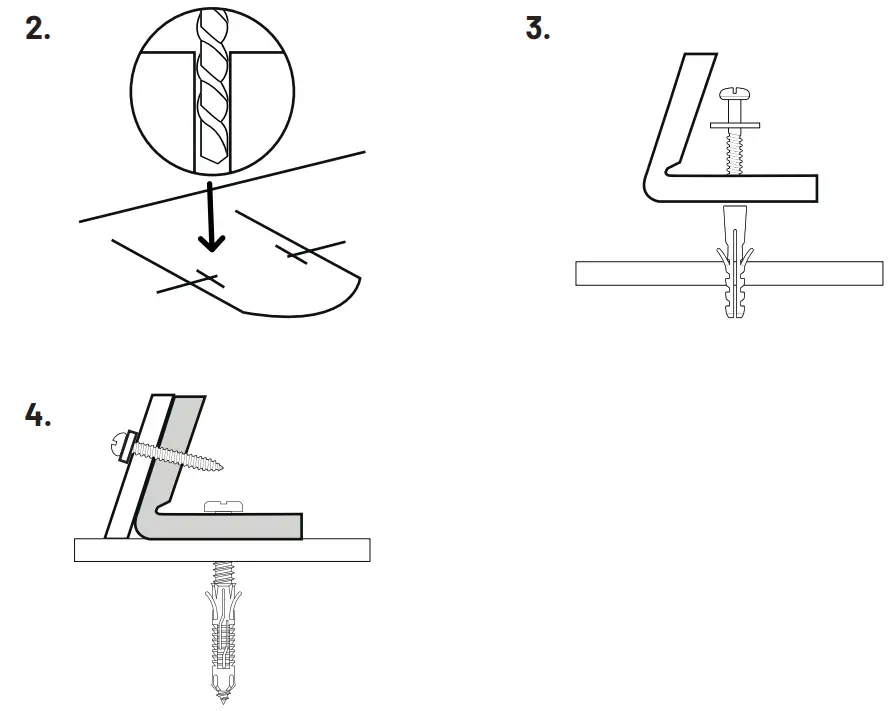 2.

3.

4.