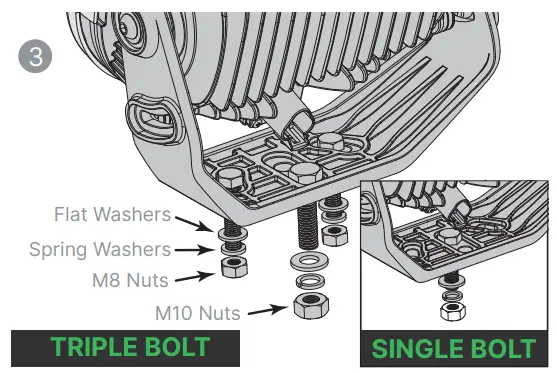 3

Flat Washers
Spring Washers
M8 Nuts
M10 Nuts

TRIPLE BOLT

SINGLE BOLT