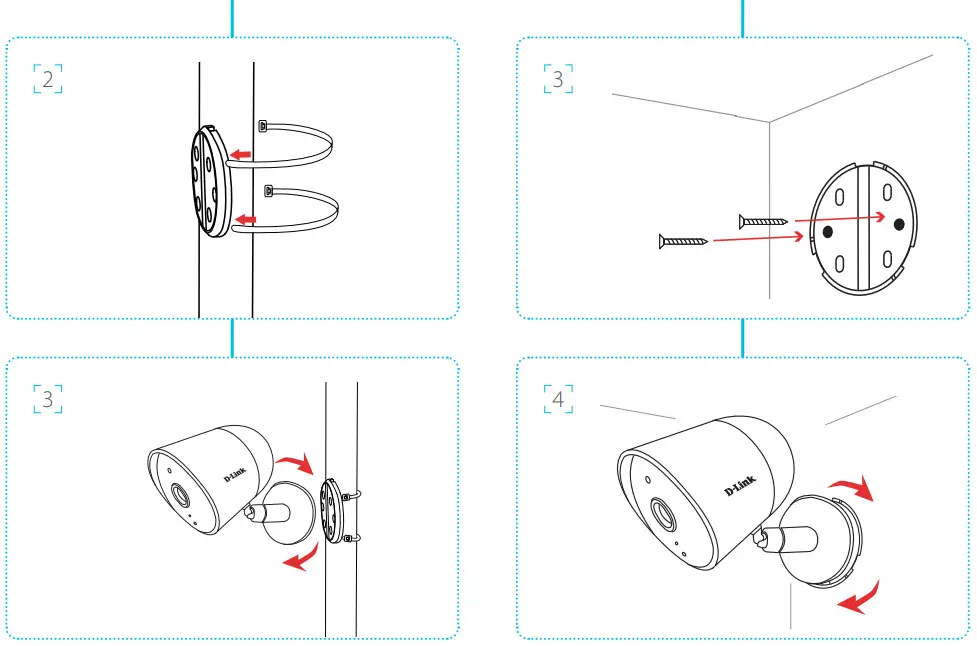 2

3

3

D-Link

4

D-Link