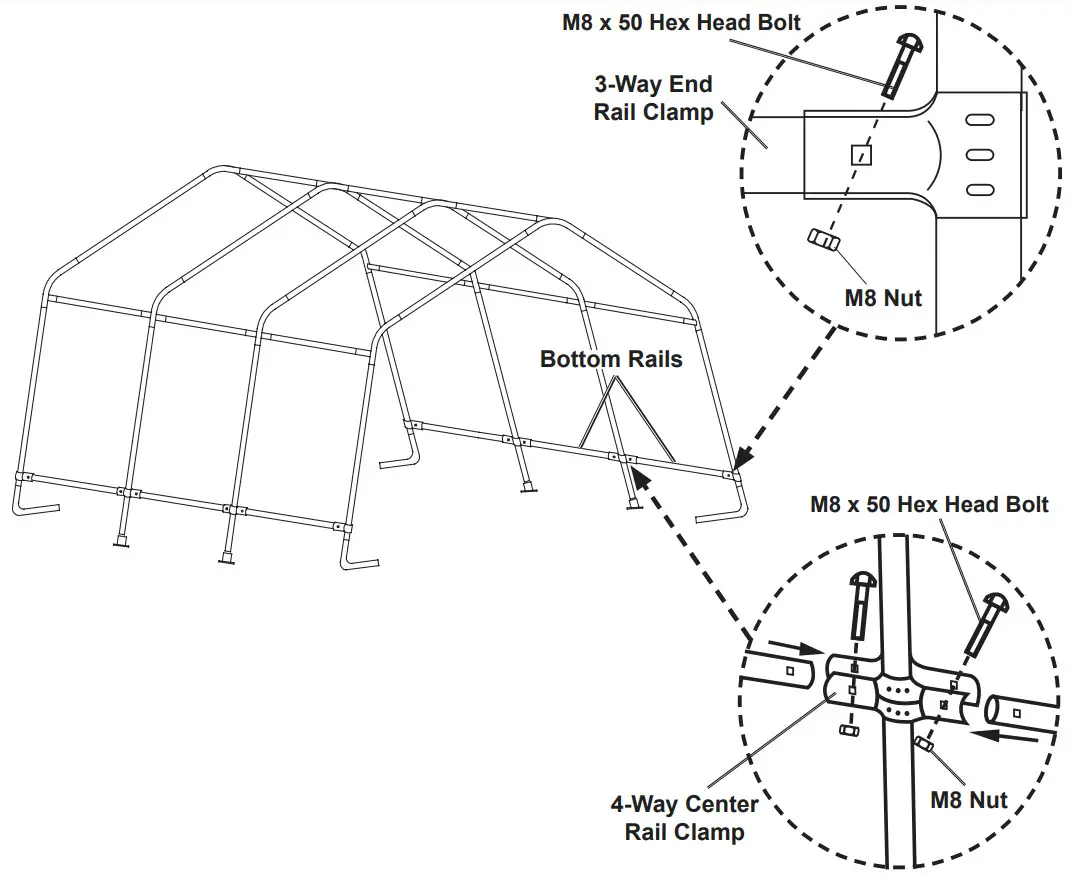 M8 x 50 Hex Head Bolt

3-Way End Rail Clamp

M8 Nut

Bottom Rails

M8 x 50 Hex Head Bolt

4-Way Center Rail Clamp

M8 Nut