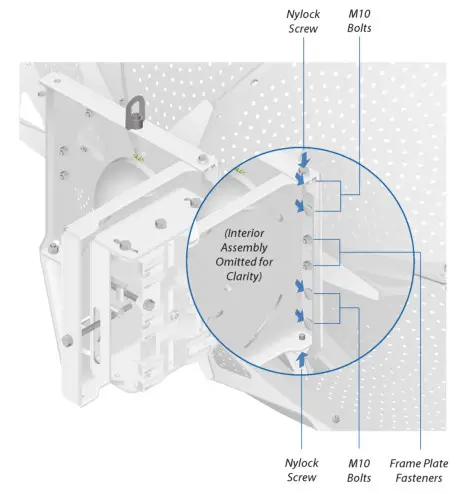 Nylock Screw

M10 Bolts

(Interior Assembly Omitted for Clarity)

Nylock Screw

M10 Bolts

Frame Plate Fasteners