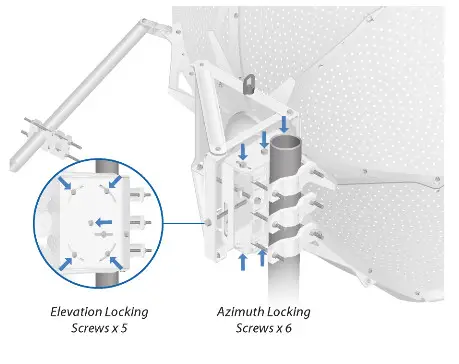 Elevation Locking Screws x 5

Azimuth Locking Screws x 6