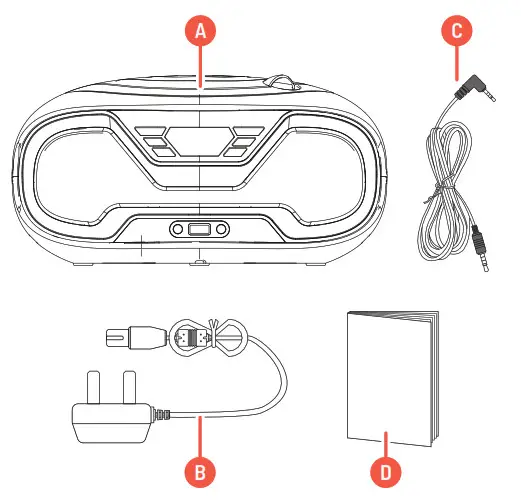 A
C
B
D