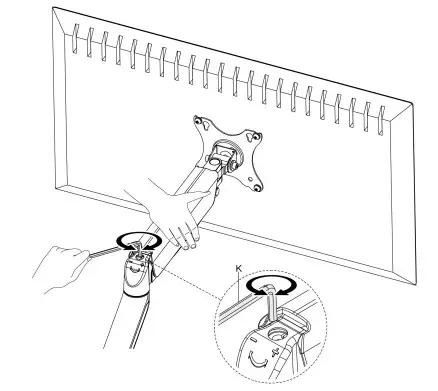 K

-

+