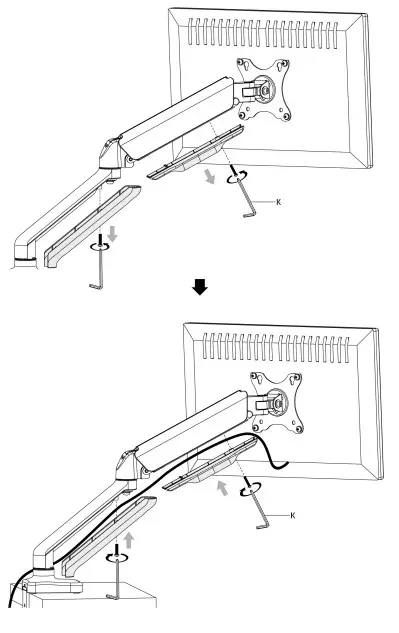 K

K