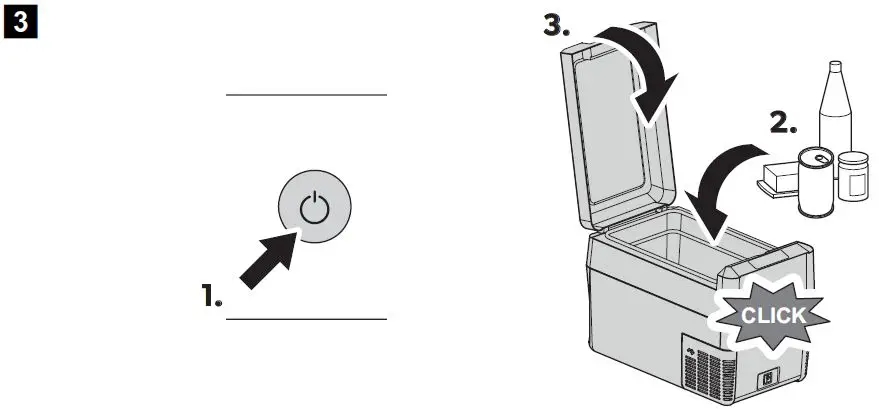 3

1.

3.

2.

CLICK