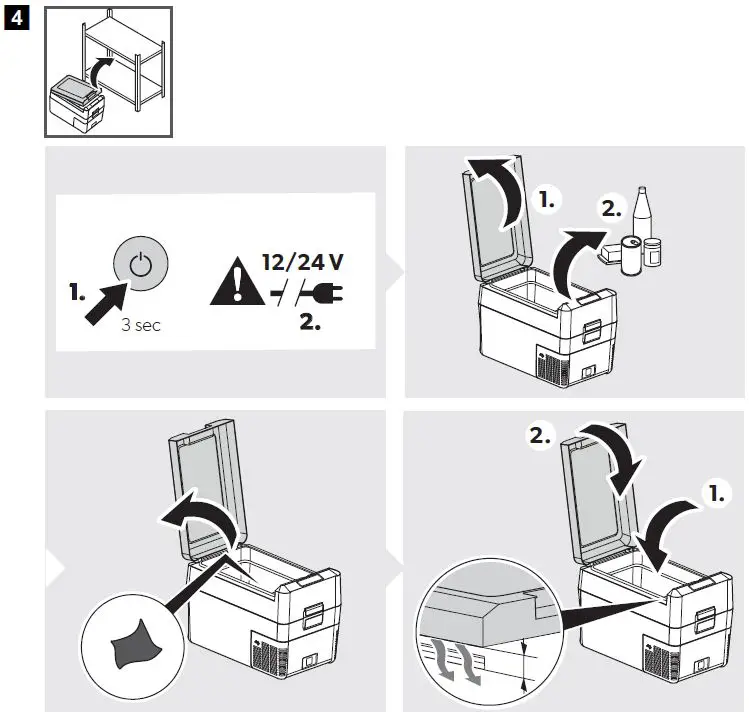 4

1.
3 sec
12/24 V
2.

1.
2.

2.
1.