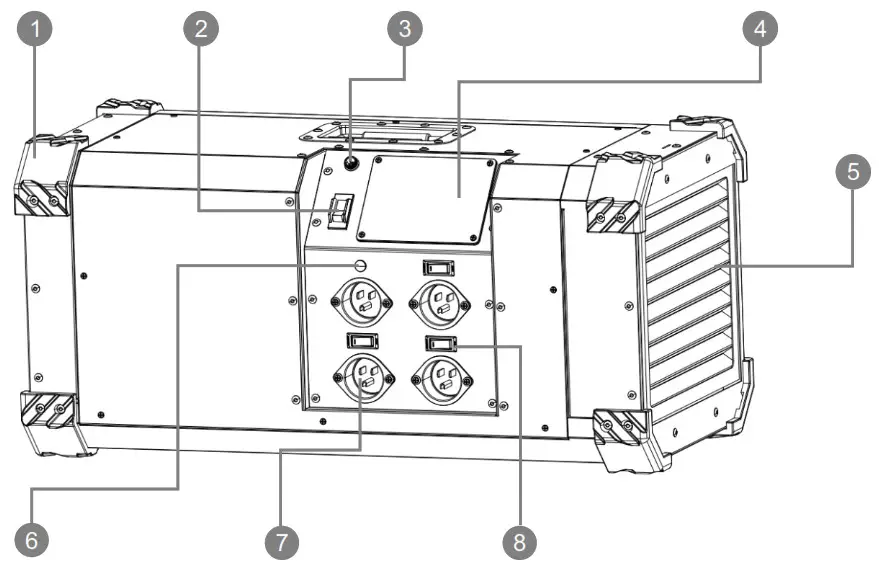 1
2
3
4
5
6
7
8