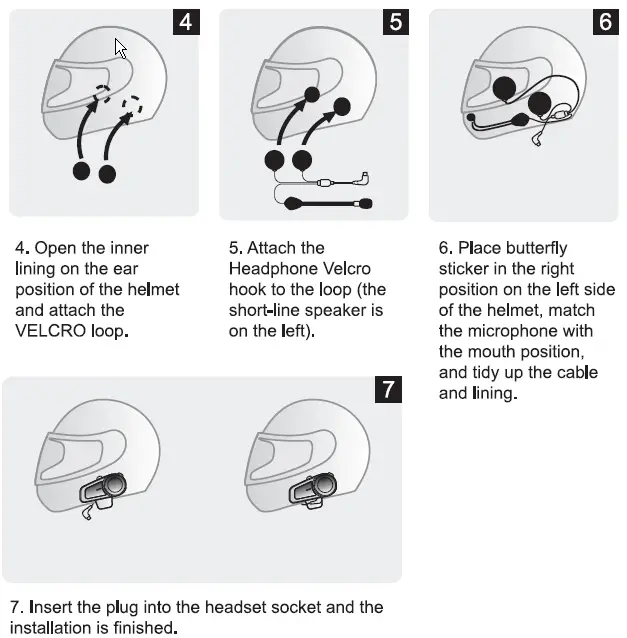 4

5

6

4. Open the inner lining on the ear position of the helmet and attach the VELCRO loop.

5. Attach the Headphone Velcro hook to the loop (the short-line speaker is on the left).

6. Place butterfly sticker in the right position on the left side of the helmet, match the microphone with the mouth position, and tidy up the cable and lining.

7

7. Insert the plug into the headset socket and the installation is finished.