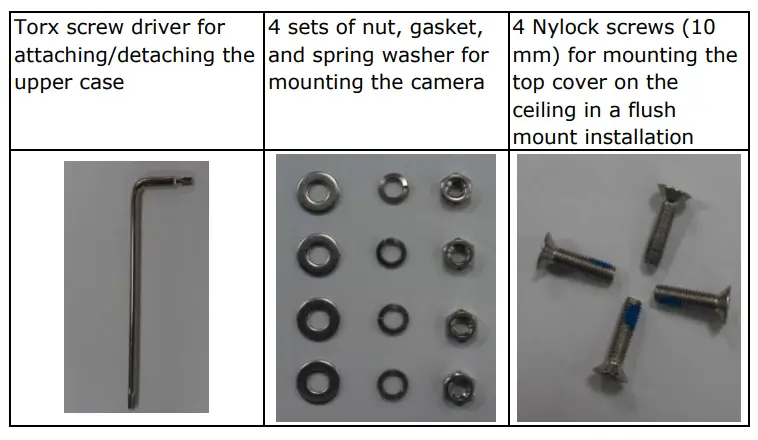 | Torx screw driver for attaching/detaching the upper case | 4 sets of nut, gasket, and spring washer for mounting the camera | 4 Nylock screws (10 mm) for mounting the top cover on the ceiling in a flush mount installation |
|---|---|---|
| | | |