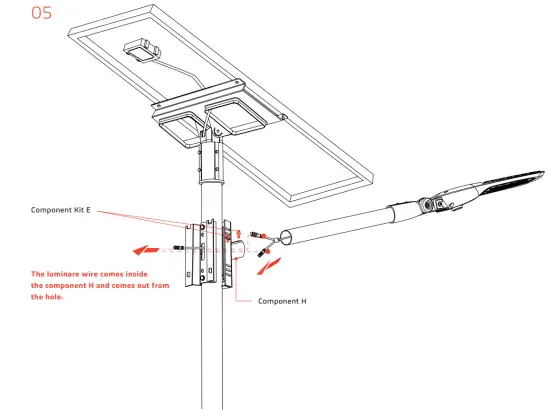 05

Component Kit E

The luminare wire comes inside the component H and comes out from the hole.

Component H