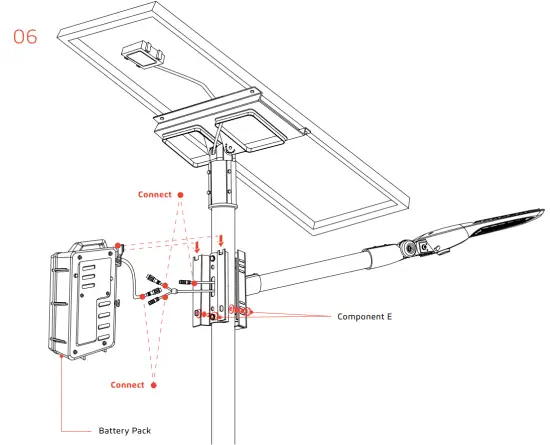 06

Connect

Component E

Connect

Battery Pack