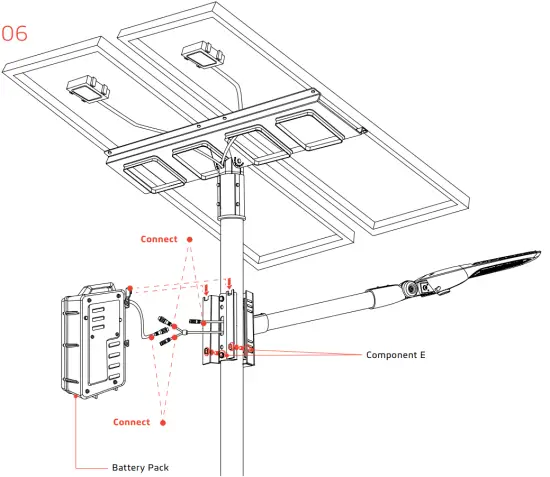 06

Connect

Component E

Connect

Battery Pack