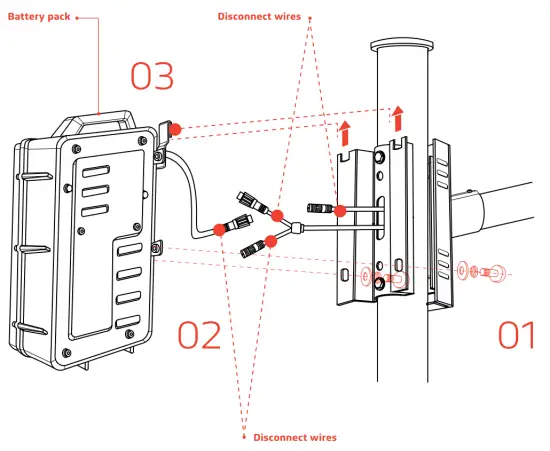 Battery pack

Disconnect wires

03

02

01

Disconnect wires