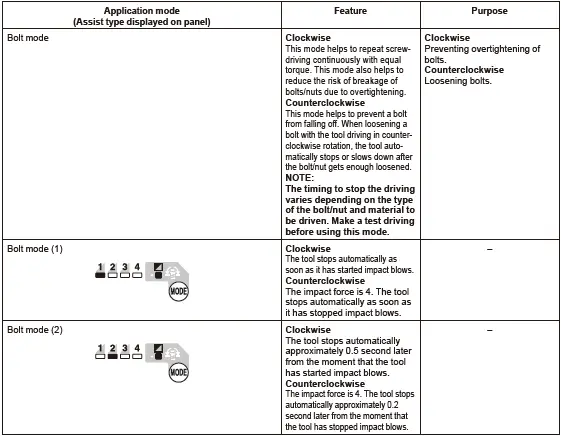 | Application mode (Assist type displayed on panel) | Feature | Purpose |
|---|---|---|
| Bolt mode | **Clockwise** This mode helps to repeat screwdriving continuously with equal torque. This mode also helps to reduce the risk of breakage of bolts/nuts due to overtightening. **Counterclockwise** This mode helps to prevent a bolt from falling off. When loosening a bolt with the tool driving in counterclockwise rotation, the tool automatically stops or slows down after the bolt/nut gets enough loosened. **NOTE: The timing to stop the driving varies depending on the type of the bolt/nut and material to be driven. Make a test driving before using this mode.** | **Clockwise** Preventing overtightening of bolts. **Counterclockwise** Loosening bolts. |
| Bolt mode (1) 1 2 3 4 MODE | **Clockwise** The tool stops automatically as soon as it has started impact blows. **Counterclockwise** The impact force is 4. The tool stops automatically as soon as it has stopped impact blows. | – |
| Bolt mode (2) 1 2 3 4 MODE | **Clockwise** The tool stops automatically approximately 0.5 second later from the moment that the tool has started impact blows. **Counterclockwise** The impact force is 4. The tool stops automatically approximately 0.2 second later from the moment that the tool has stopped impact blows. | – |