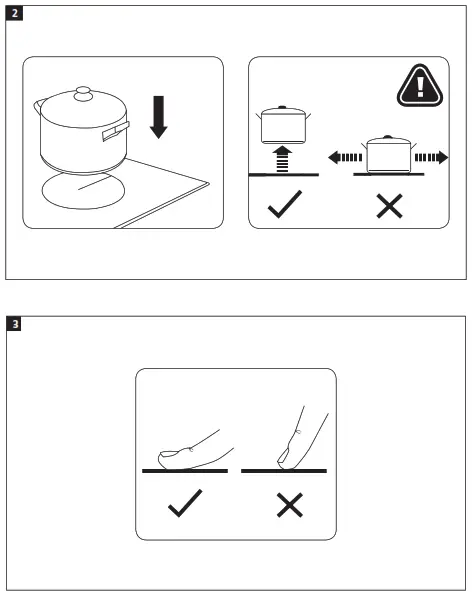 2

3