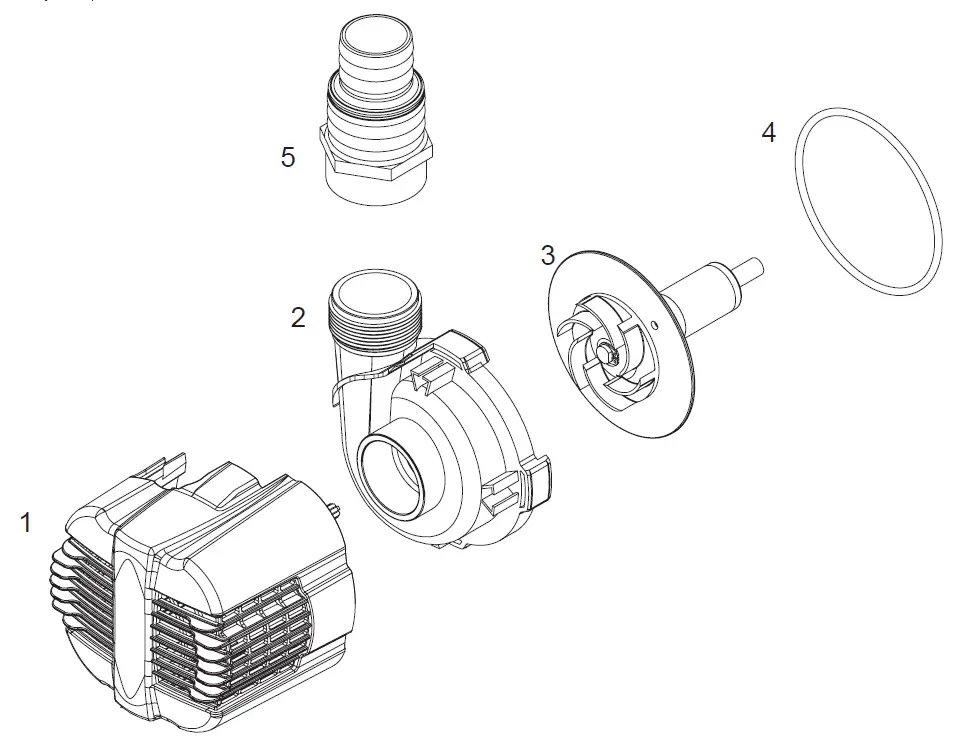 5

4

3

2

1