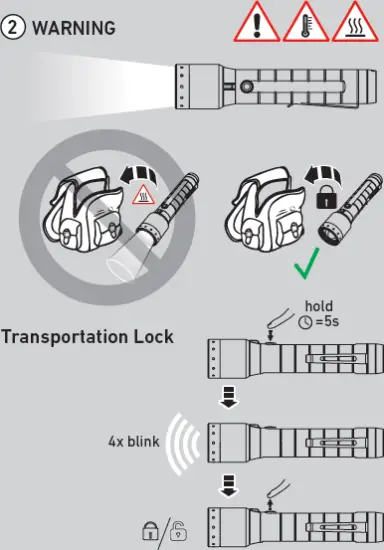 ② WARNING

Transportation Lock

hold
=5s

4x blink